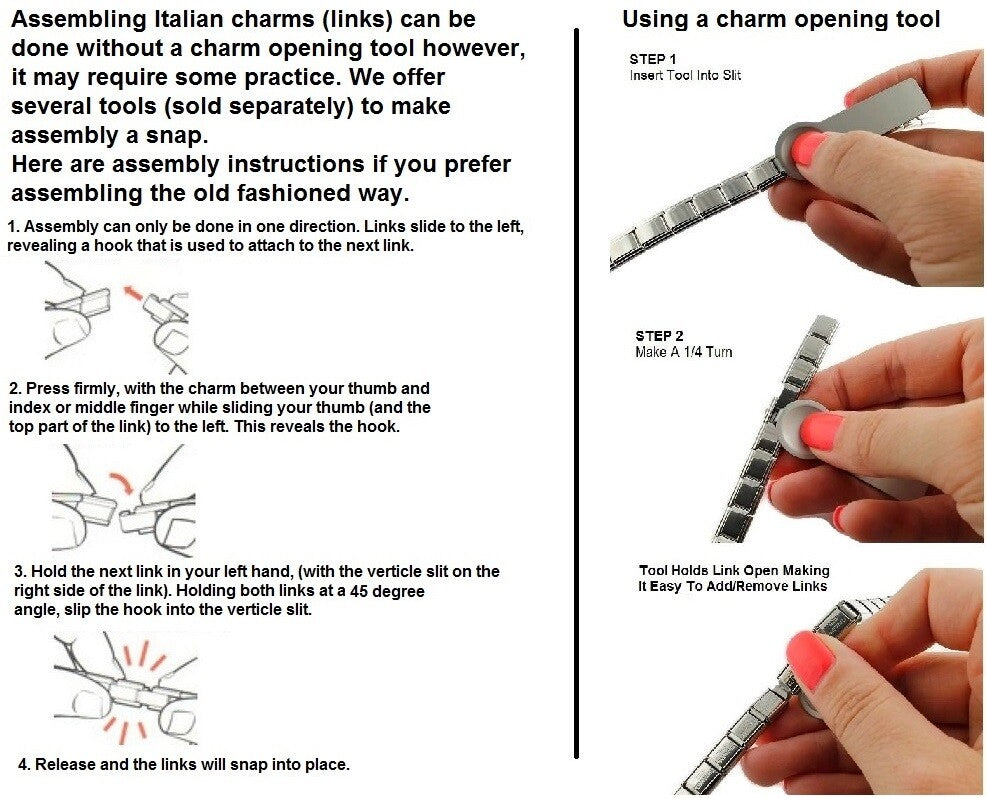 Assembling Italian charms (links) can be done without a charm opening tool however, it may require some practice. We offer several tools (sold separately) to make assembly a snap.
Here are assembly instructions if you prefer assembling the old fashioned way.

1. Assembly can only be done in one direction. Links slide to the left, revealing a hook that is used to attach to the next link.

2. Press firmly, with the charm between your thumb and index or middle finger while sliding your thumb (and the top part of the link) to the left. This reveals the hook.

3. Hold the next link in your left hand, (with the verticle slit on the right side of the link). Holding both links at a 45 degree angle, slip the hook into the verticle slit.

4. Release and the links will snap into place.

Using a charm opening tool

STEP 1
Insert Tool Into Slit

STEP 2
Make A 1/4 Turn

Tool Holds Link Open Making It Easy To Add/Remove Links